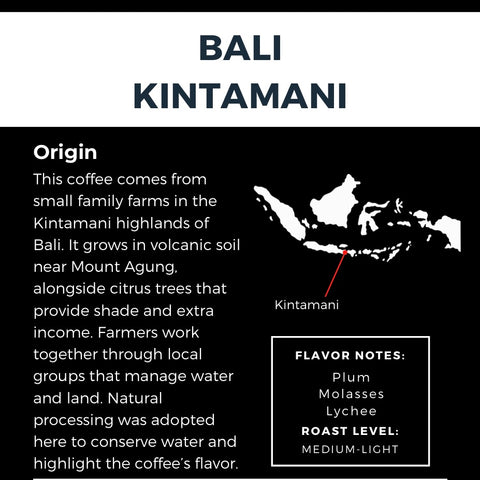 BALI
KINTAMANI

Origin

This coffee comes from small family farms in the Kintamani highlands of Bali. It grows in volcanic soil near Mount Agung, alongside citrus trees that provide shade and extra income. Farmers work together through local groups that manage water and land. Natural processing was adopted here to conserve water and highlight the coffee's flavor.

Kintamani

FLAVOR NOTES:
Plum
Molasses
Lychee
ROAST LEVEL:
MEDIUM-LIGHT